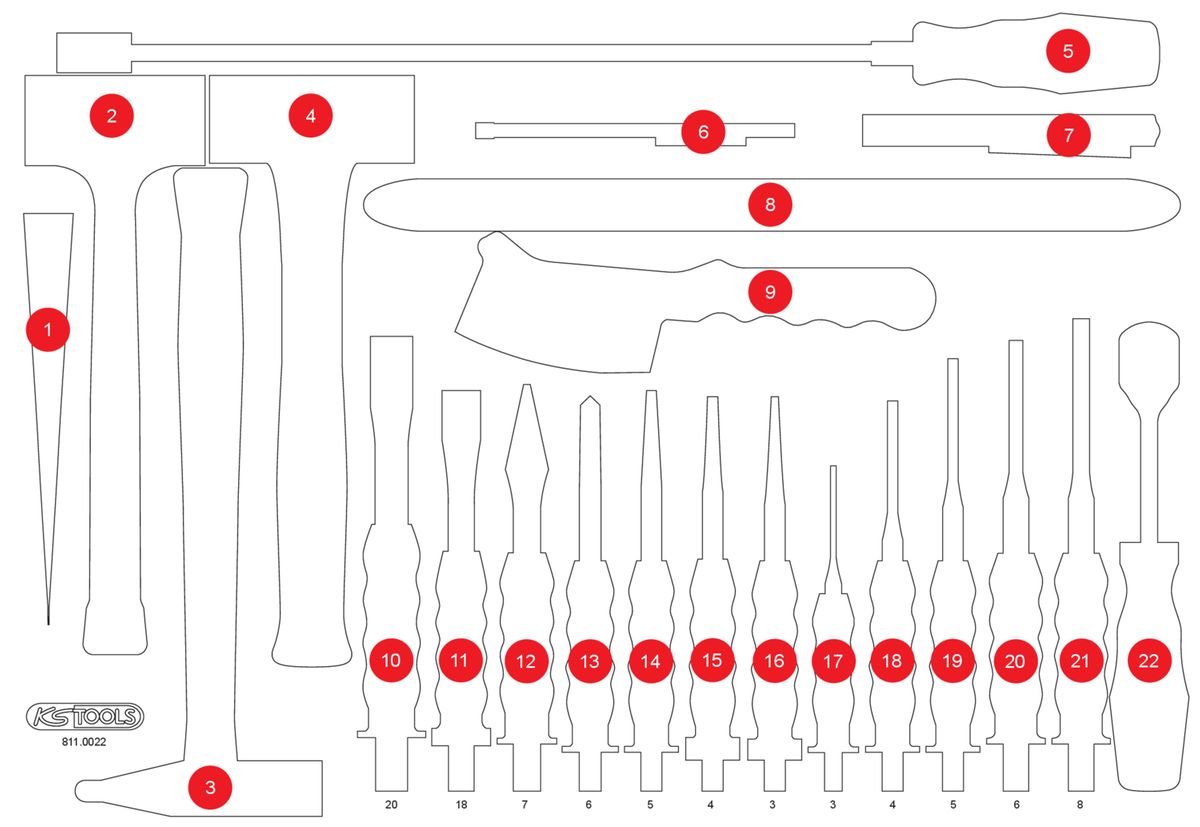 5

2

4

6

7

8

9

1

10 11 12 13 14 15 16 17 18 19 20 21 22

KS TOOLS
811.0022

3

20 18 7 6 5 4 3 3 4 5 6 8